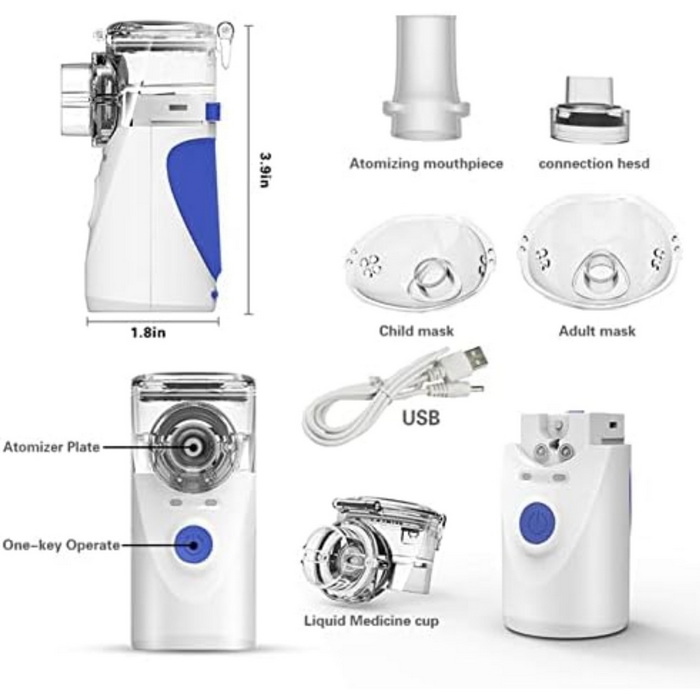 3.9in

1.8in

Atomizing mouthpiece

connection hesd

Child mask

Adult mask

USB

Atomizer Plate

One-key Operate

Liquid Medicine cup